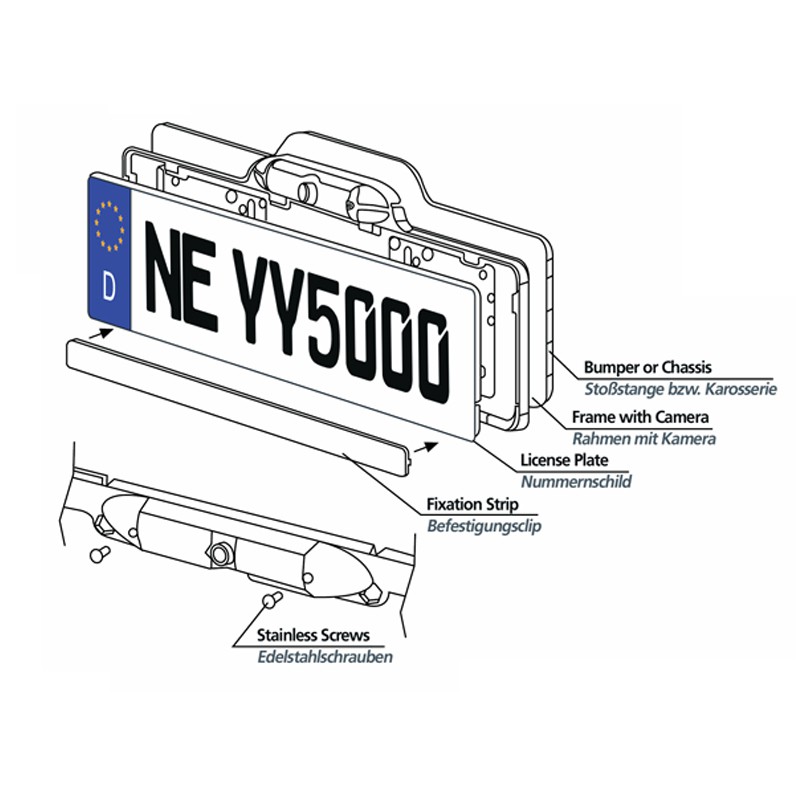 D
NE YY5000

Bumper or Chassis
Stoßstange bzw. Karosserie

Frame with Camera
Rahmen mit Kamera

License Plate
Nummernschild

Fixation Strip
Befestigungsclip

Stainless Screws
Edelstahlschrauben