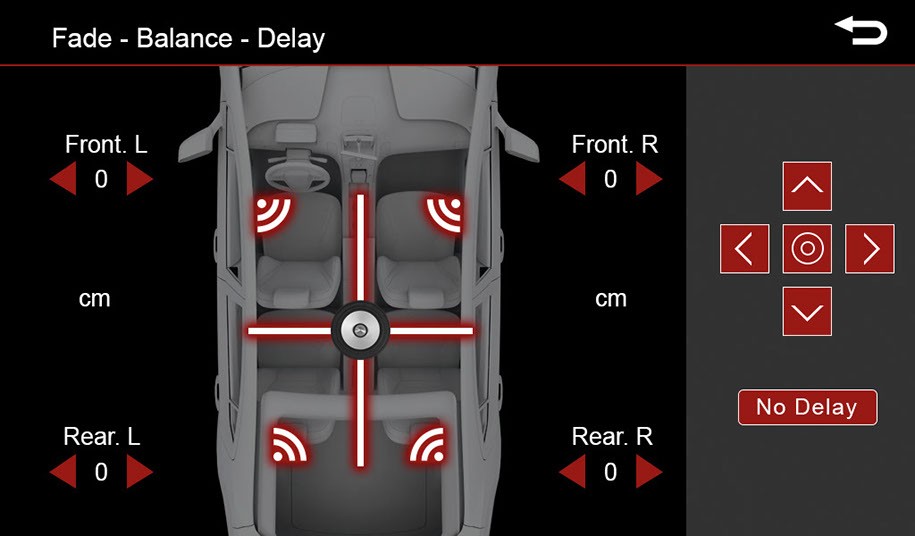 Fade - Balance - Delay

Front. L
0

cm

Rear. L
0

Front. R
0

cm

Rear. R
0

No Delay